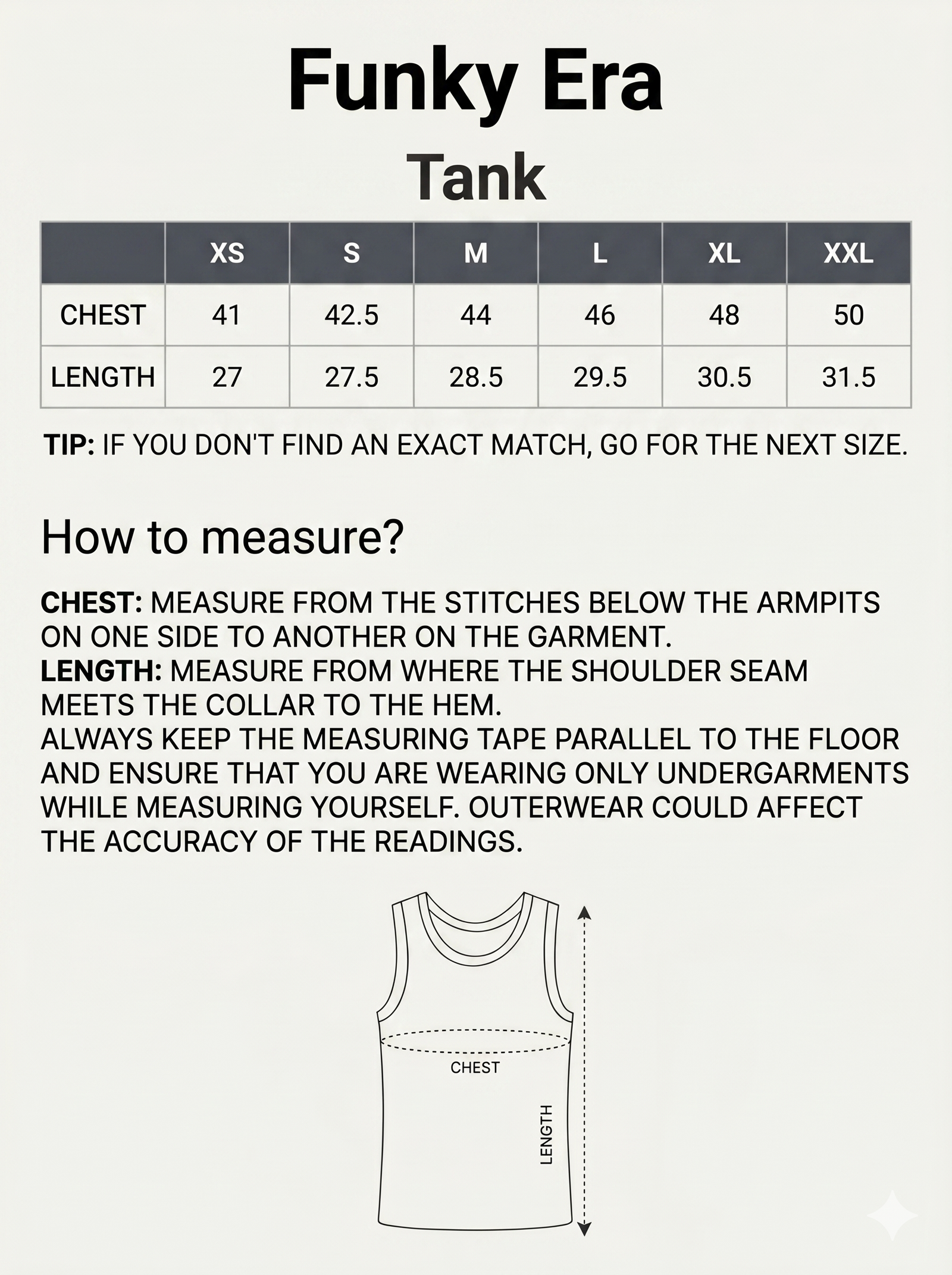 Funky Era

Tank

| | XS | S | M | L | XL | XXL |
|---|---|---|---|---|---|---|
| CHEST | 41 | 42.5 | 44 | 46 | 48 | 50 |
| LENGTH | 27 | 27.5 | 28.5 | 29.5 | 30.5 | 31.5 |

TIP: IF YOU DON'T FIND AN EXACT MATCH, GO FOR THE NEXT SIZE.

How to measure?

CHEST: MEASURE FROM THE STITCHES BELOW THE ARMPITS ON ONE SIDE TO ANOTHER ON THE GARMENT.
LENGTH: MEASURE FROM WHERE THE SHOULDER SEAM MEETS THE COLLAR TO THE HEM.
ALWAYS KEEP THE MEASURING TAPE PARALLEL TO THE FLOOR AND ENSURE THAT YOU ARE WEARING ONLY UNDERGARMENTS WHILE MEASURING YOURSELF. OUTERWEAR COULD AFFECT THE ACCURACY OF THE READINGS.

CHEST

LENGTH